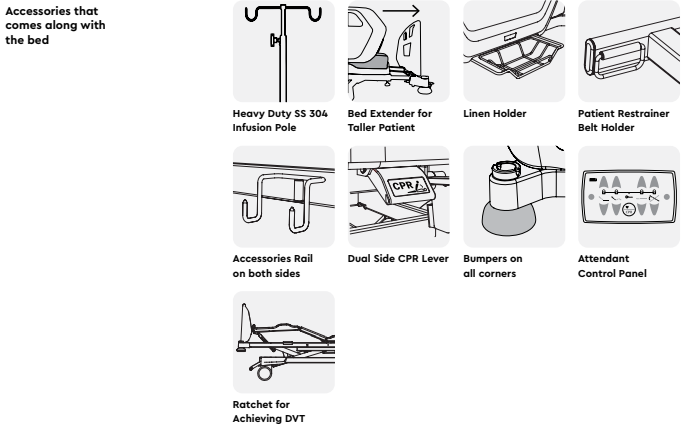 Accessories that comes along with the bed

Heavy Duty SS 304 Infusion Pole

Bed Extender for Taller Patient

Linen Holder

Patient Restrainer Belt Holder

Accessories Rail on both sides

CPR

Dual Side CPR Lever

Bumpers on all corners

Attendant Control Panel

Ratchet for Achieving DVT