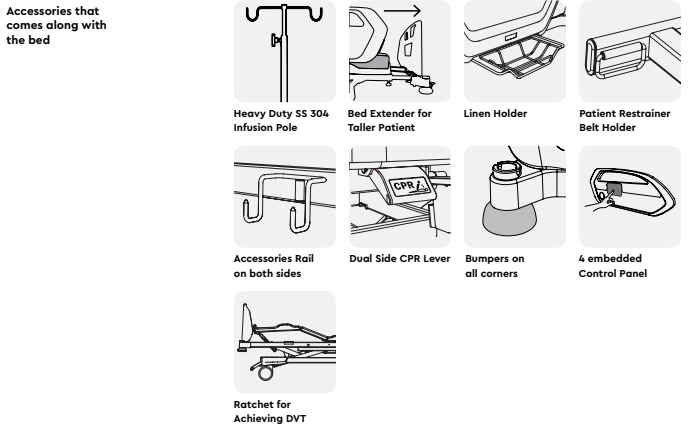 Accessories that comes along with the bed

Heavy Duty SS 304 Infusion Pole

Bed Extender for Taller Patient

Linen Holder

Patient Restrainer Belt Holder

Accessories Rail on both sides

CPR

Dual Side CPR Lever

Bumpers on all corners

4 embedded Control Panel

Ratchet for Achieving DVT